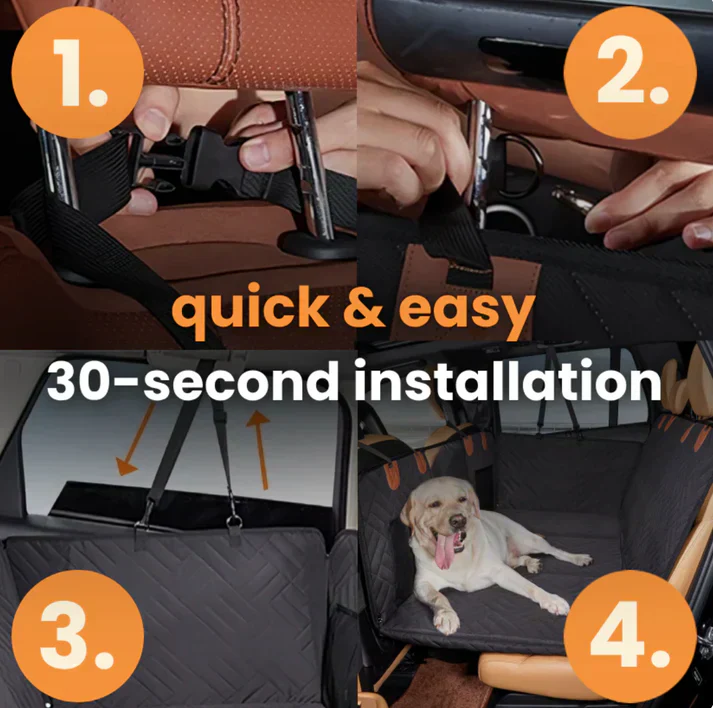 1.

2.

quick & easy
30-second installation

3.

4.